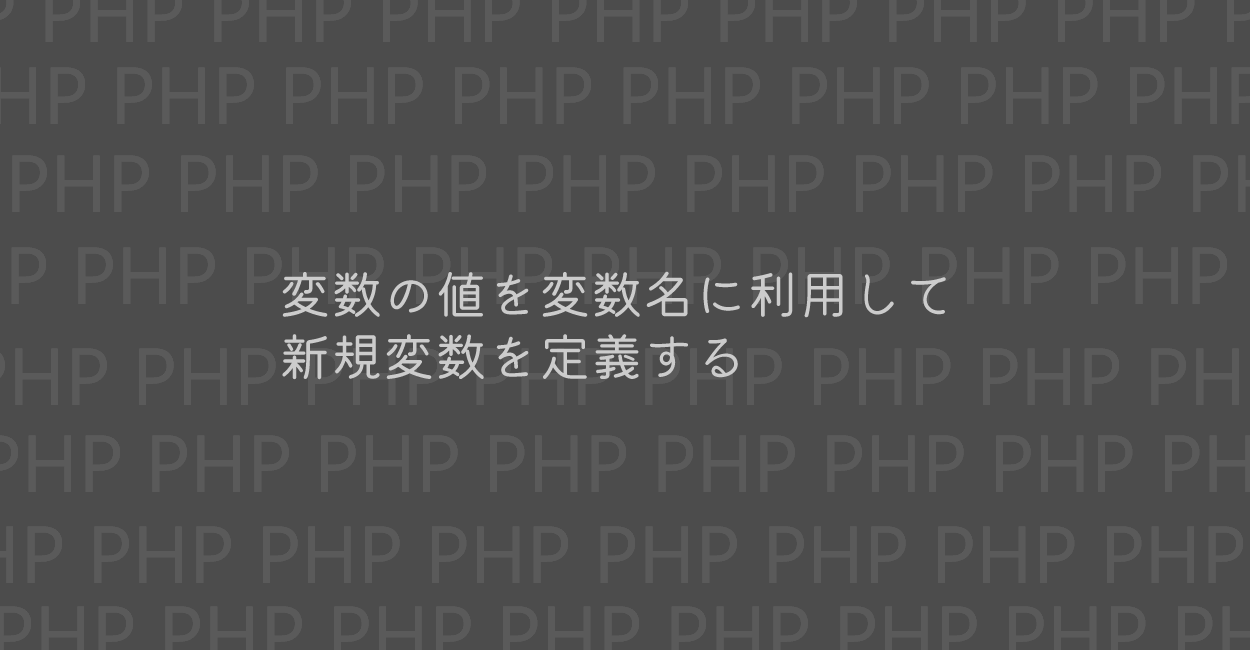 変数の値を変数名に利用して
新規変数を定義する